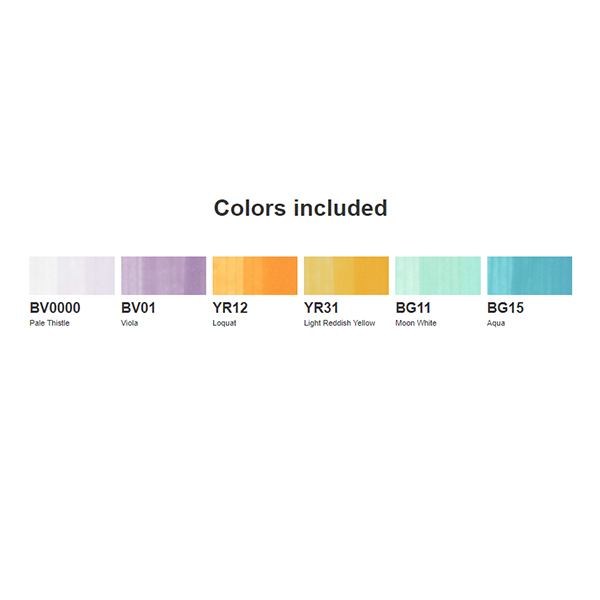 Colors included

BV0000
Pale Thistle

BV01
Viola

YR12
Loquat

YR31
Light Reddish Yellow

BG11
Moon White

BG15
Aqua